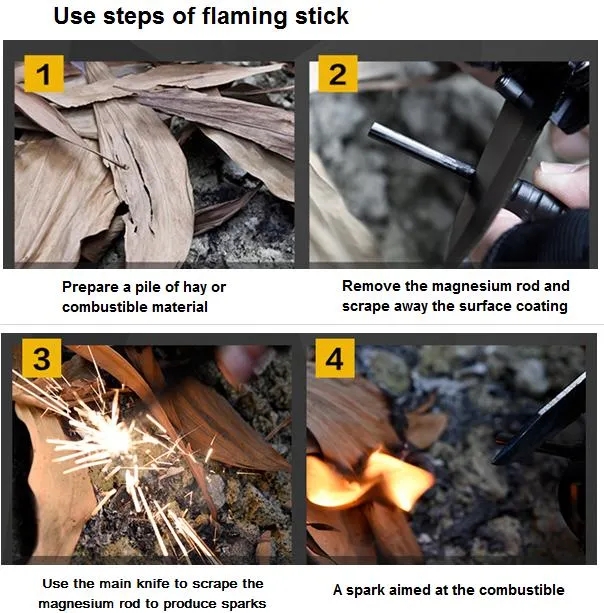 Use steps of flaming stick

1

Prepare a pile of hay or combustible material

2

Remove the magnesium rod and scrape away the surface coating

3

Use the main knife to scrape the magnesium rod to produce sparks

4

A spark aimed at the combustible